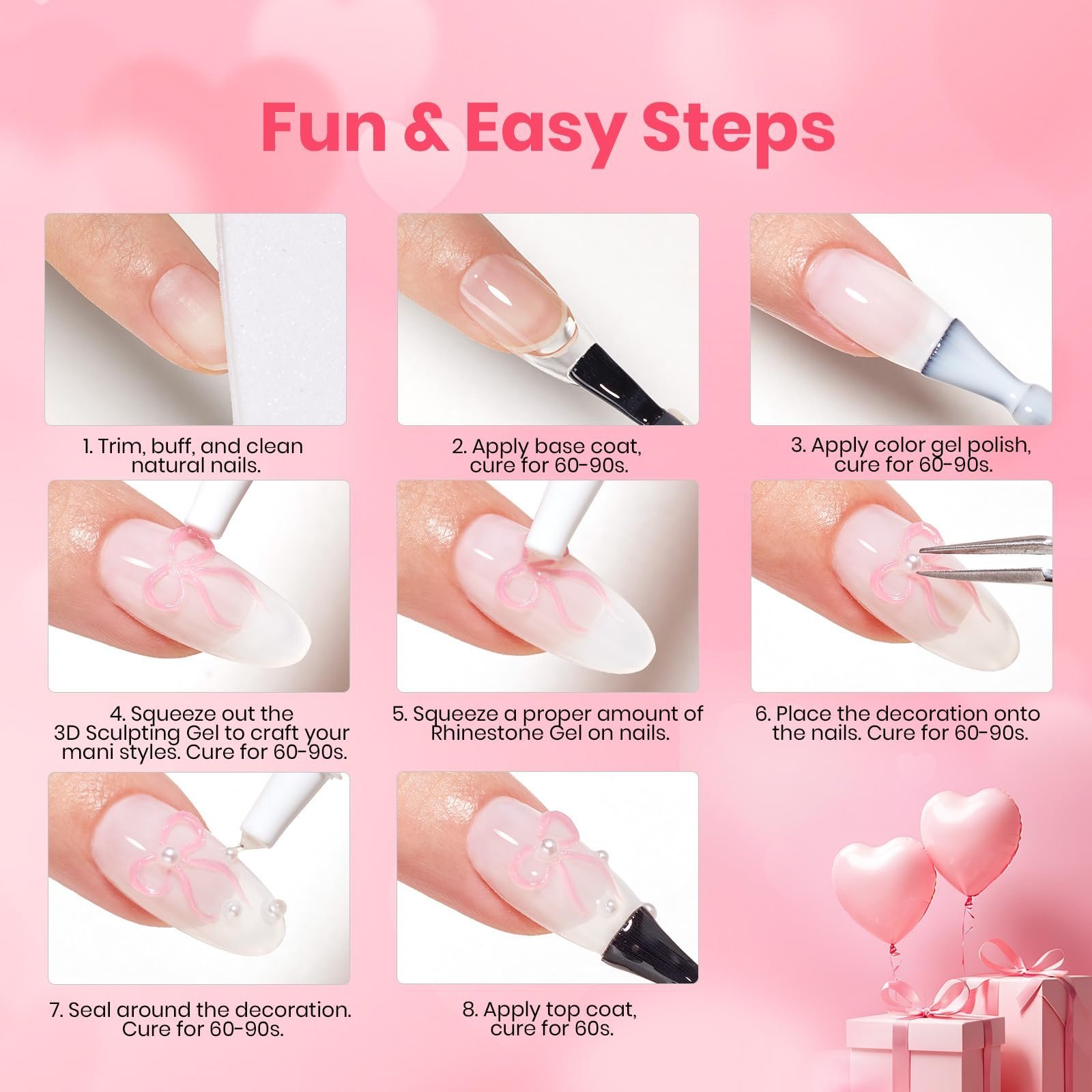 Fun & Easy Steps

1. Trim, buff, and clean natural nails.

2. Apply base coat, cure for 60-90s.

3. Apply color gel polish, cure for 60-90s.

4. Squeeze out the 3D Sculpting Gel to craft your mani styles. Cure for 60-90s.

5. Squeeze a proper amount of Rhinestone Gel on nails.

6. Place the decoration onto the nails. Cure for 60-90s.

7. Seal around the decoration. Cure for 60-90s.

8. Apply top coat, cure for 60s.