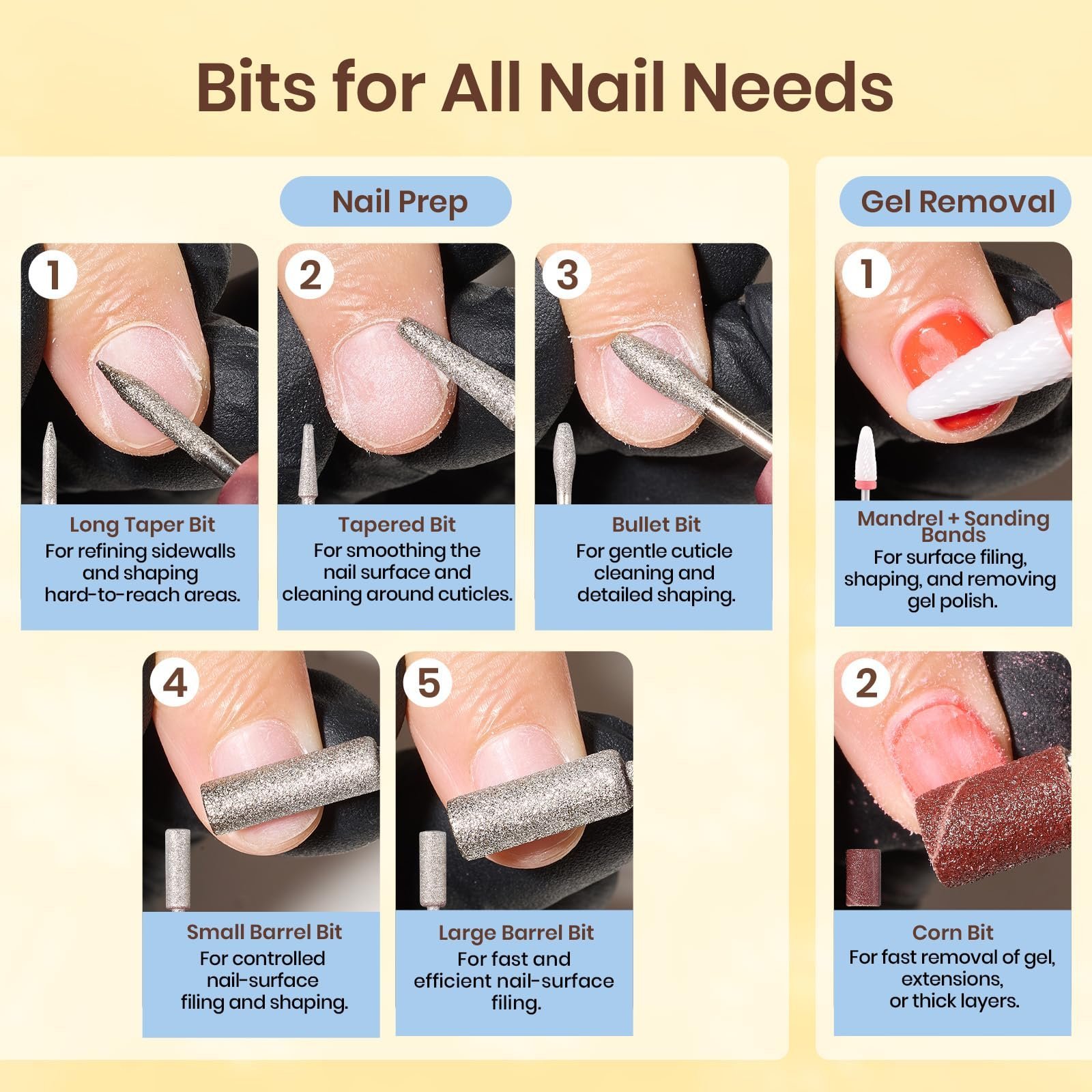 Bits for All Nail Needs

Nail Prep

1

Long Taper Bit
For refining sidewalls and shaping hard-to-reach areas.

2

Tapered Bit
For smoothing the nail surface and cleaning around cuticles.

3

Bullet Bit
For gentle cuticle cleaning and detailed shaping.

4

Small Barrel Bit
For controlled nail-surface filing and shaping.

5

Large Barrel Bit
For fast and efficient nail-surface filing.

Gel Removal

1

Mandrel + Sanding Bands
For surface filing, shaping, and removing gel polish.

2

Corn Bit
For fast removal of gel, extensions, or thick layers.